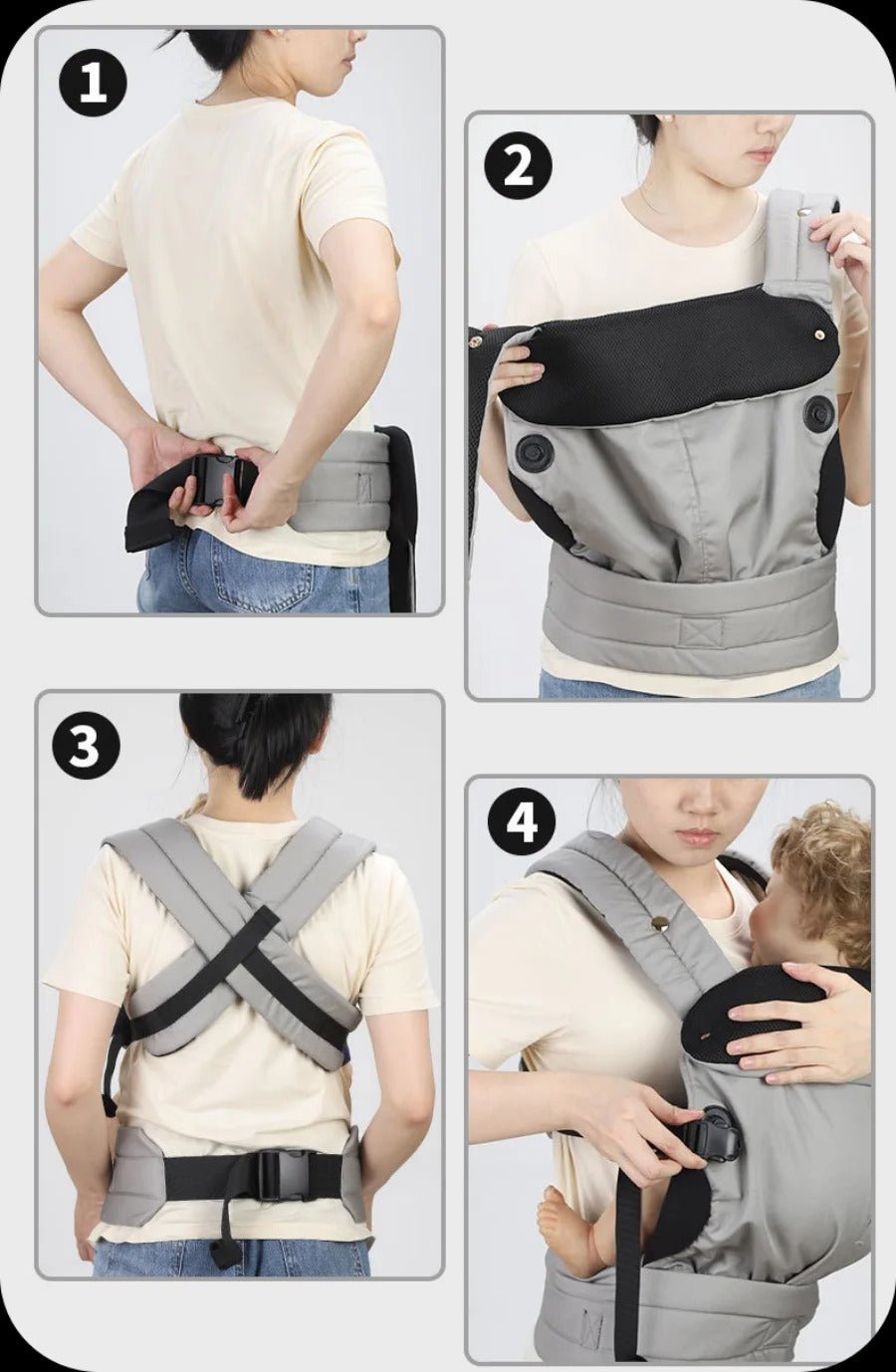 1

2

3

4